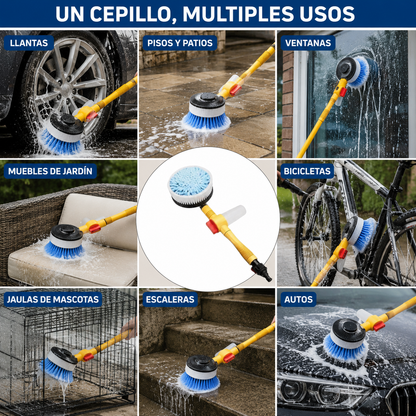 UN CEPILLO, MULTIPLES USOS

LLANTAS

PISOS Y PATIOS

VENTANAS

MUEBLES DE JARDÍN

BICICLETAS

JAULAS DE MASCOTAS

ESCALERAS

AUTOS